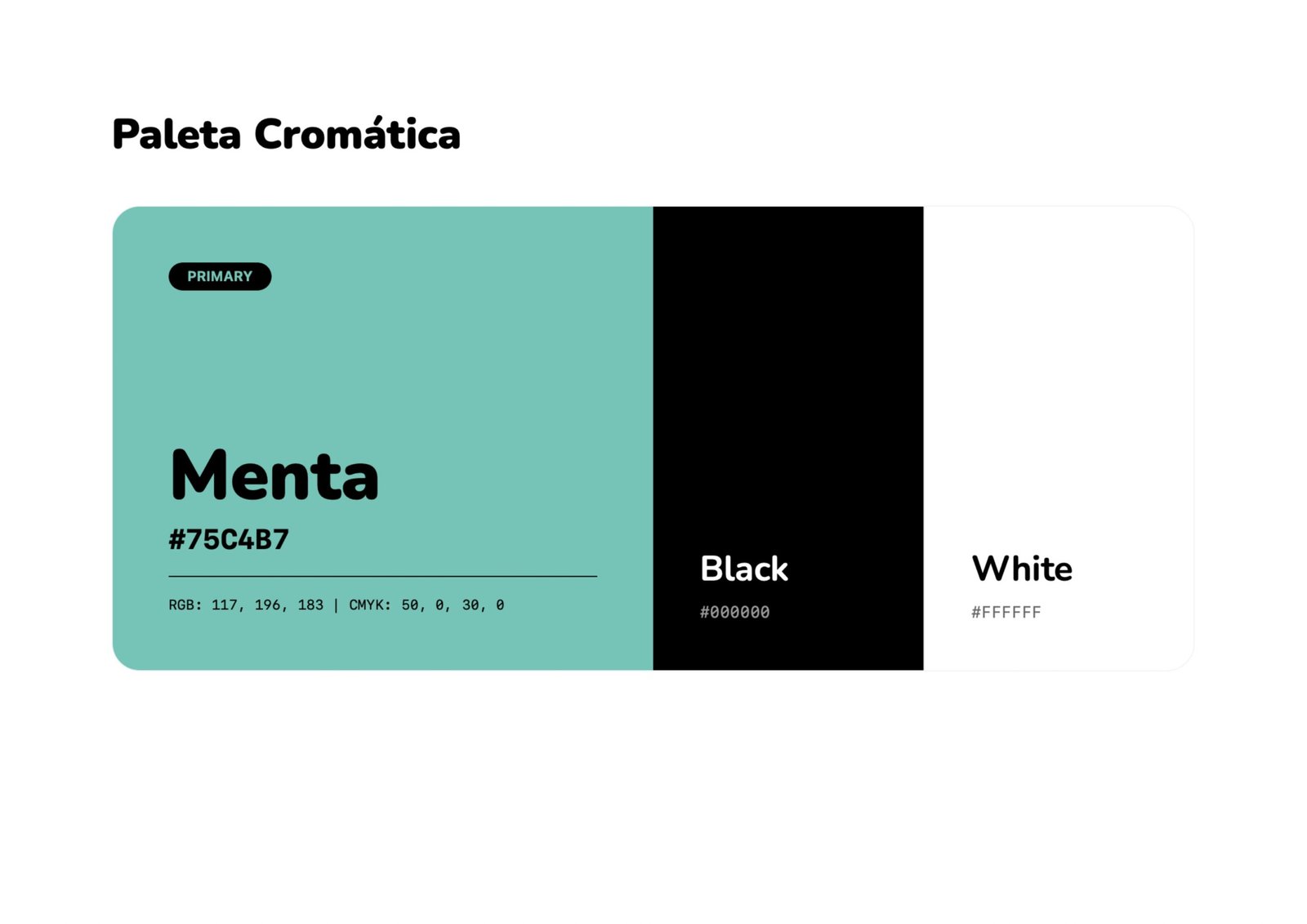 Paleta Cromática

PRIMARY

Menta

#75C4B7

RGB: 117, 196, 183 | CMYK: 50, 0, 30, 0

Black

#000000

White

#FFFFFF